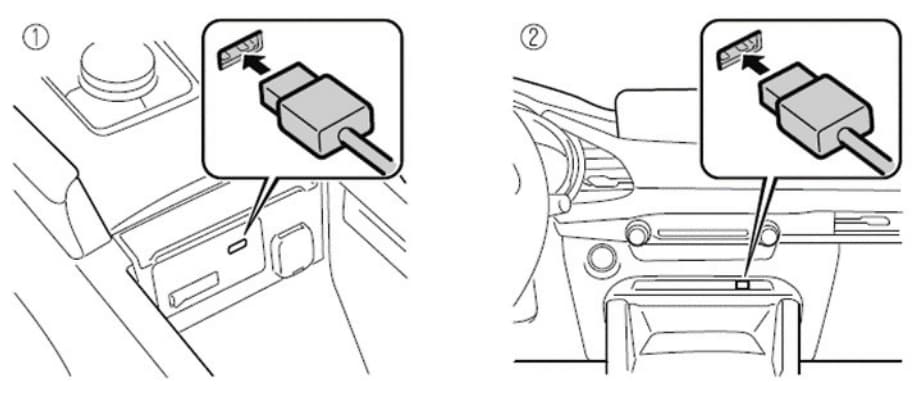 ①

②