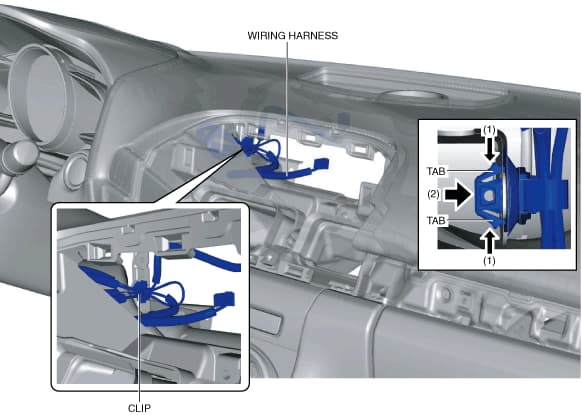 WIRING HARNESS

(1)

TAB

(2)

TAB

(1)

CLIP